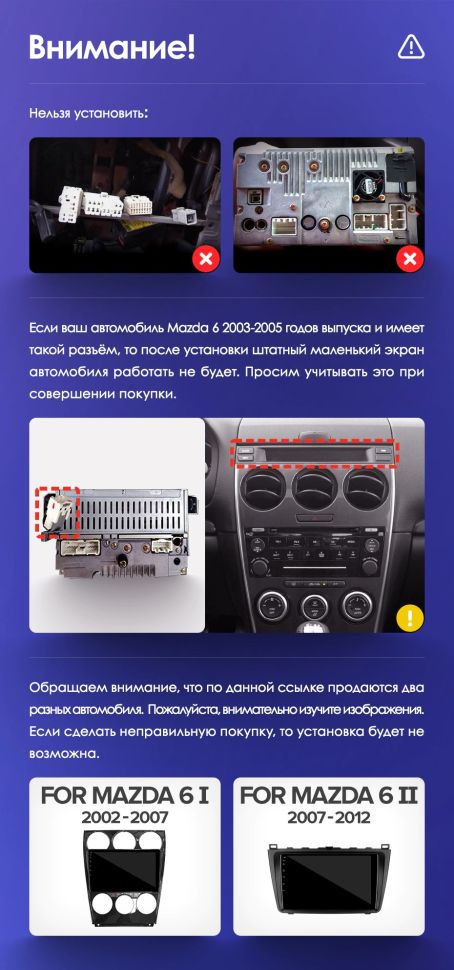 Внимание!

Нельзя установить:

Если ваш автомобиль Mazda 6 2003-2005 годов выпуска и имеет такой разъём, то после установки штатный маленький экран автомобиля работать не будет. Просим учитывать это при совершении покупки.

Обращаем внимание, что по данной ссылке продаются два разных автомобиля. Пожалуйста, внимательно изучите изображения. Если сделать неправильную покупку, то установка будет не возможна.

FOR MAZDA 6 I
2002-2007

FOR MAZDA 6 II
2007-2012