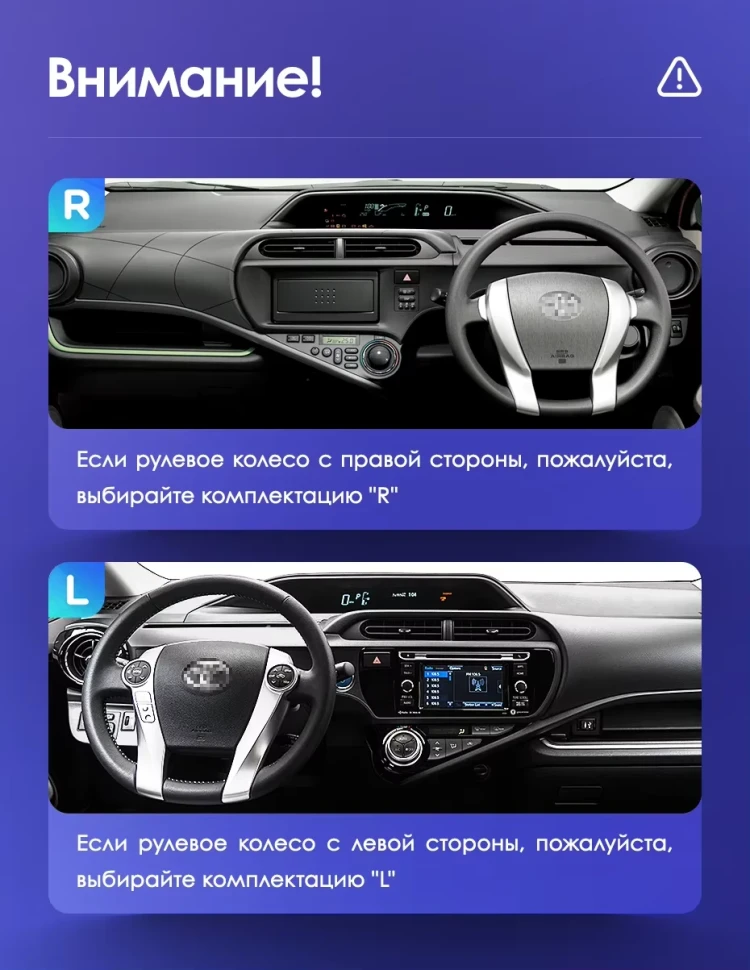 Внимание!

R

Если рулевое колесо с правой стороны, пожалуйста, выбирайте комплектацию "R"

L

Если рулевое колесо с левой стороны, пожалуйста, выбирайте комплектацию "L"