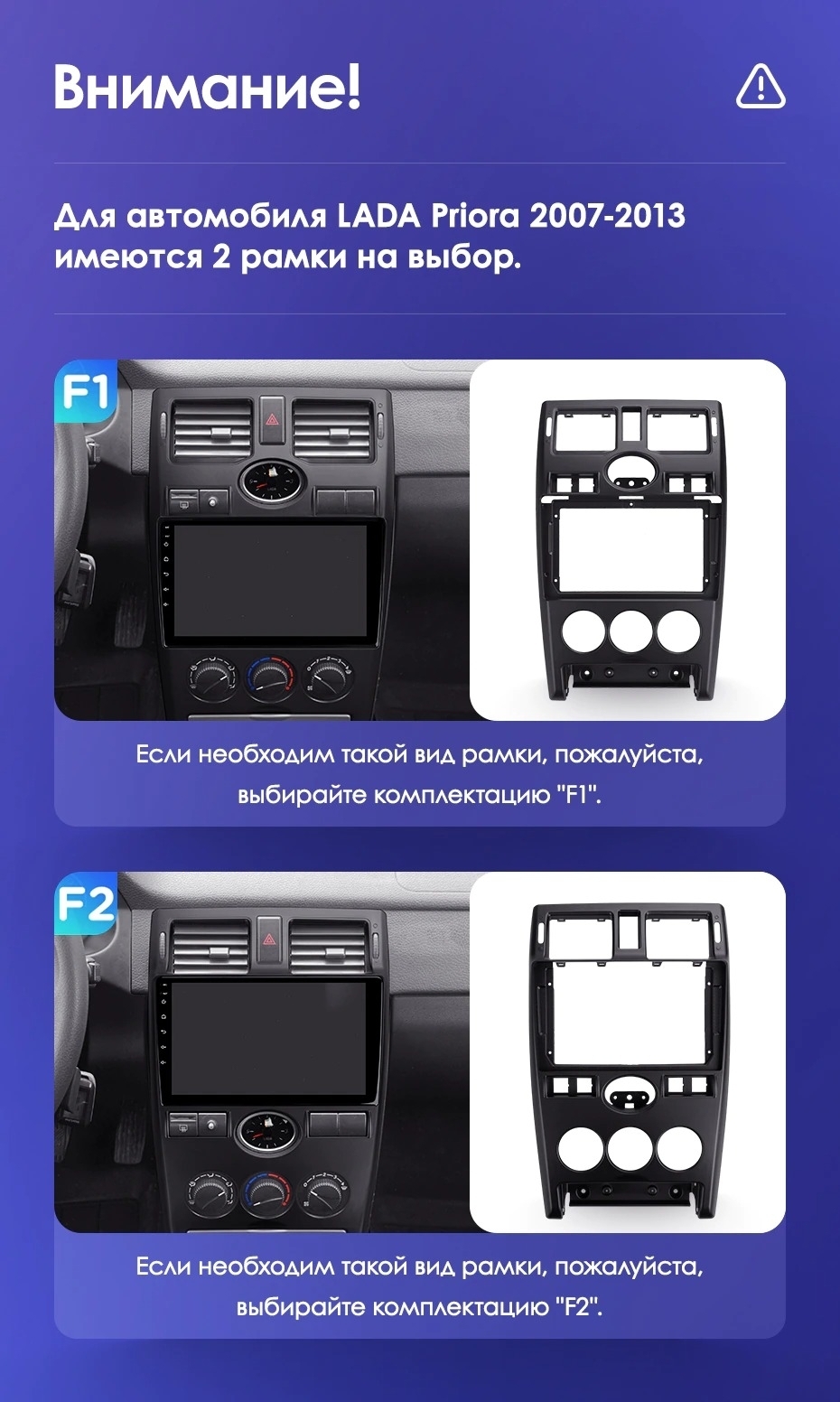 Внимание!

Для автомобиля LADA Priora 2007-2013 имеются 2 рамки на выбор.

F1

Если необходим такой вид рамки, пожалуйста, выбирайте комплектацию "F1".

F2

Если необходим такой вид рамки, пожалуйста, выбирайте комплектацию "F2".